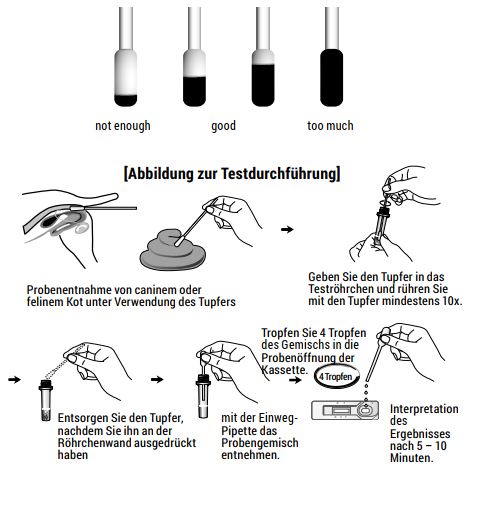 not enough good too much

[Abbildung zur Testdurchführung]

Probenentnahme von caninem oder felinem Kot unter Verwendung des Tupfers

Geben Sie den Tupfer in das Teströhrchen und rühren Sie mit den Tupfer mindestens 10x.

Entsorgen Sie den Tupfer, nachdem Sie ihn an der Röhrchenwand ausgedrückt haben

mit der Einweg-Pipette das Probengemisch entnehmen.

Tropfen Sie 4 Tropfen des Gemischs in die Probenöffnung der Kassette.

4 Tropfen

Interpretation des Ergebnisses nach 5 – 10 Minuten.